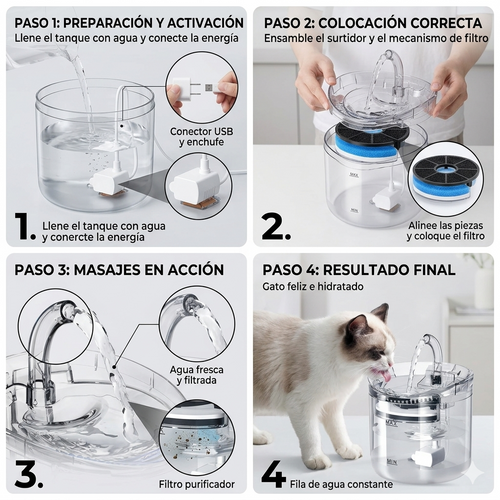 PASO 1: PREPARACIÓN Y ACTIVACIÓN
Llene el tanque con agua y conecte la energía

Conector USB y enchufe

1. Llene el tanque con agua y conercte la energía

PASO 2: COLOCACIÓN CORRECTA
Ensamble el surtidor y el mecanismo de filtro

MAX

MIN

2. Alinee las piezas y coloque el filtro

PASO 3: MASAJES EN ACCIÓN

Agua fresca y filtrada

3. Filtro purificador

PASO 4: RESULTADO FINAL
Gato feliz e hidratado

MAX

MIN

4 Fila de agua constante