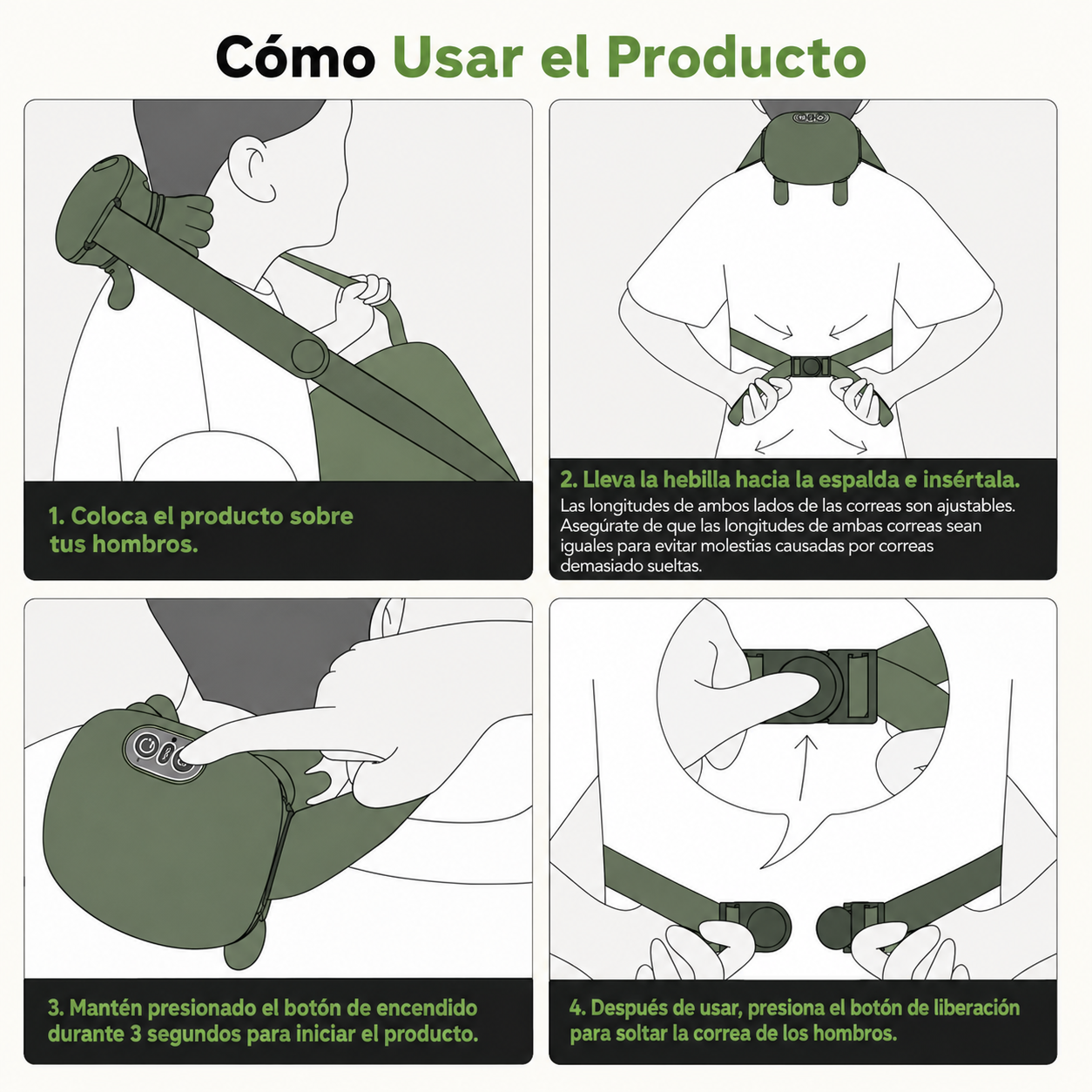 Cómo Usar el Producto

1. Coloca el producto sobre tus hombros.

2. Lleva la hebilla hacia la espalda e insértala.
Las longitudes de ambos lados de las correas son ajustables. Asegúrate de que las longitudes de ambas correas sean iguales para evitar molestias causadas por correas demasiado sueltas.

3. Mantén presionado el botón de encendido durante 3 segundos para iniciar el producto.

4. Después de usar, presiona el botón de liberación para soltar la correa de los hombros.